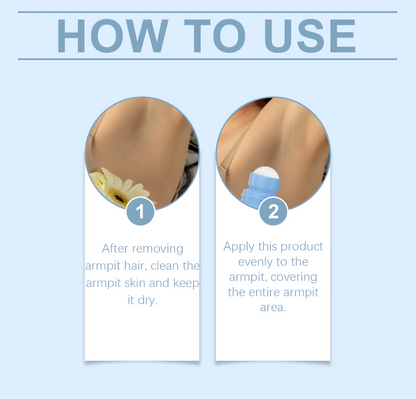 HOW TO USE

1

After removing armpit hair, clean the armpit skin and keep it dry.

2

Apply this product evenly to the armpit, covering the entire armpit area.